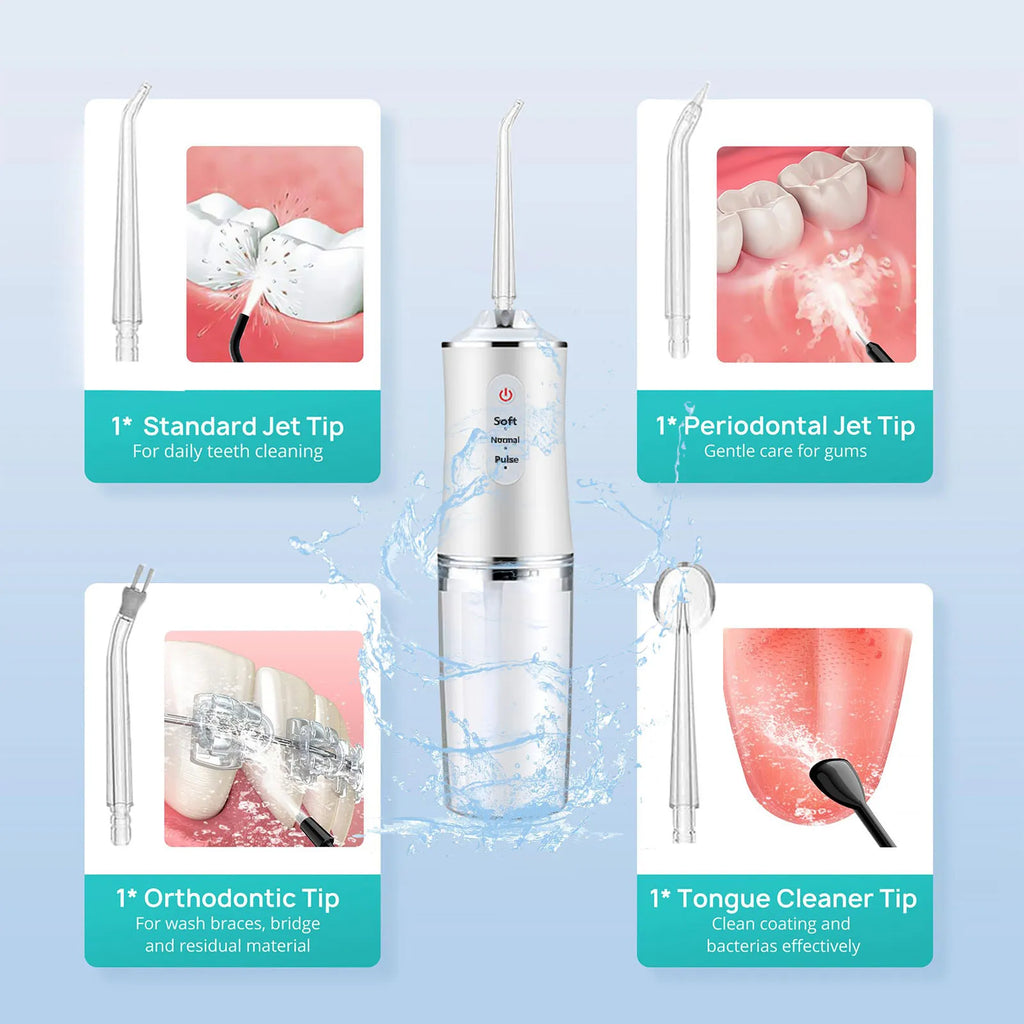 1* Standard Jet Tip
For daily teeth cleaning

Soft
Normal
Pulse

1* Periodontal Jet Tip
Gentle care for gums

1* Orthodontic Tip
For wash braces, bridge and residual material

1* Tongue Cleaner Tip
Clean coating and bacterias effectively